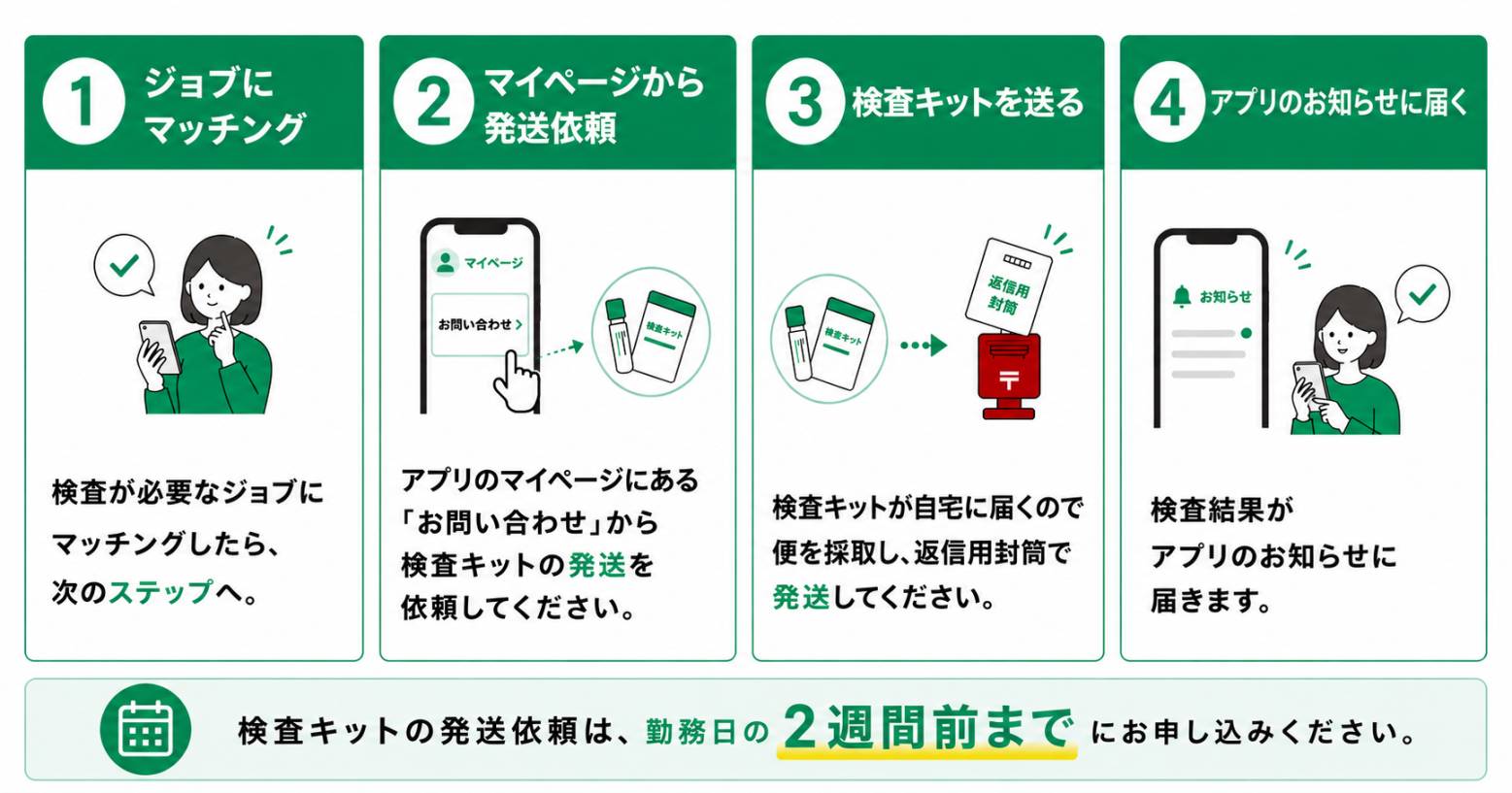 1 ジョブにマッチング

検査が必要なジョブにマッチングしたら、次のステップへ。

2 マイページから発送依頼

マイページ

お問い合わせ >

検査キット

アプリのマイページにある「お問い合わせ」から検査キットの発送を依頼してください。

3 検査キットを送る

検査キット

返信用封筒

〒

検査キットが自宅に届くので便を採取し、返信用封筒で発送してください。

4 アプリのお知らせに届く

お知らせ

検査結果がアプリのお知らせに届きます。

検査キットの発送依頼は、勤務日の 2週間前まで にお申し込みください。